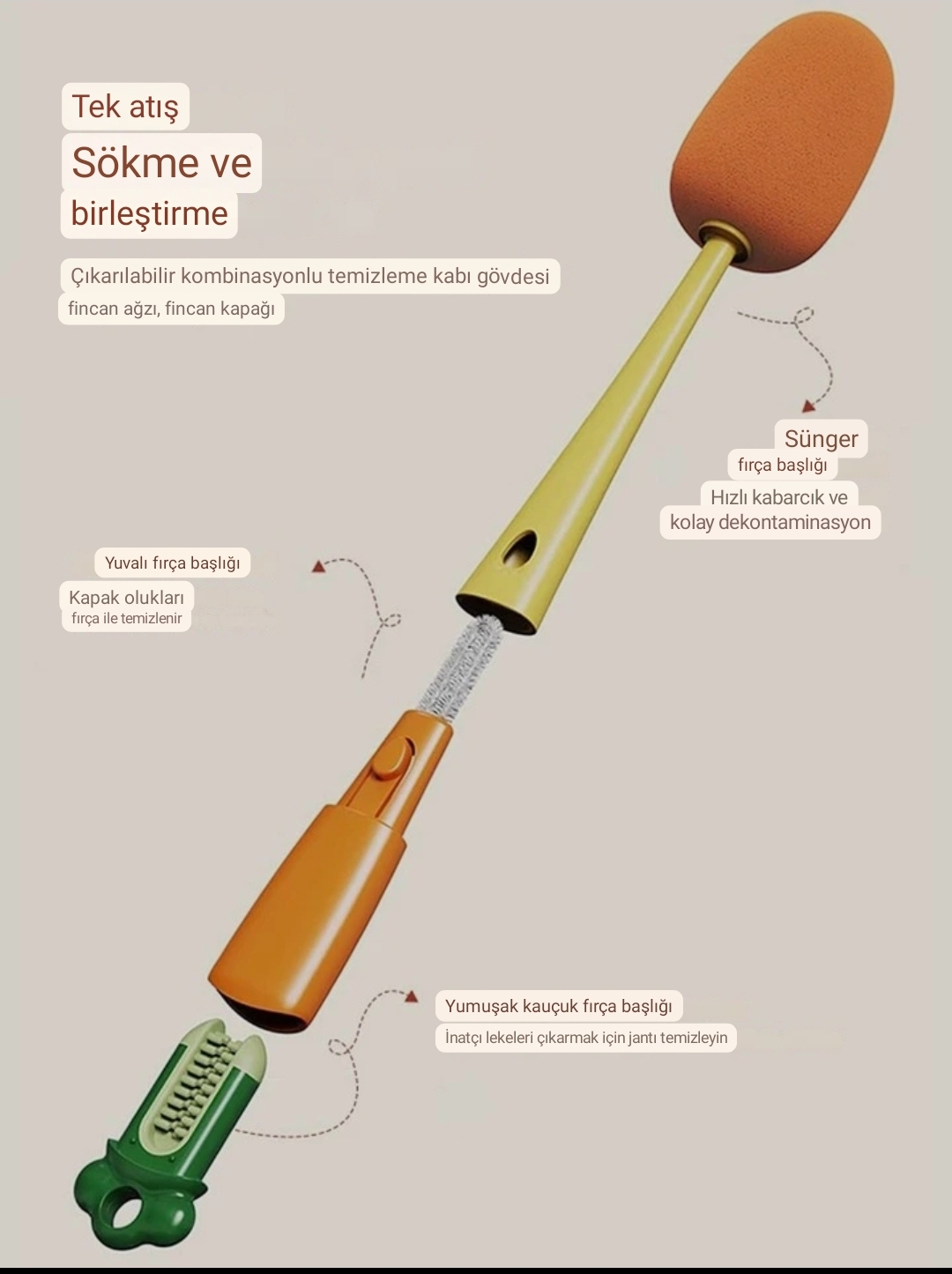 Tek atış
Sökme ve
birleştirme

Çıkarılabilir kombinasyonlu temizleme kabı gövdesi
fincan ağzı, fincan kapağı

Sünger
fırça başlığı
Hızlı kabarcık ve
kolay dekontaminasyon

Yuvalı fırça başlığı
Kapak olukları
fırça ile temizlenir

Yumuşak kauçuk fırça başlığı
İnatçı lekeleri çıkarmak için jantı temizleyin